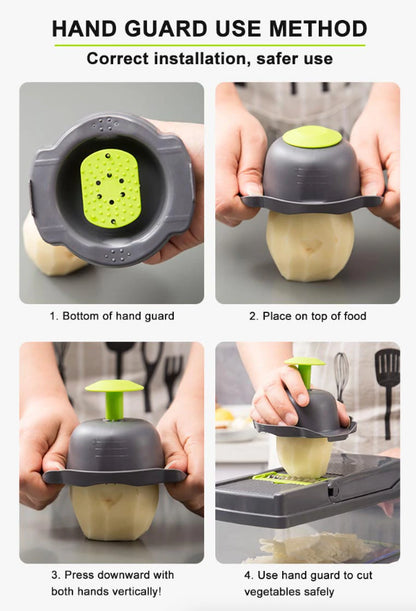 HAND GUARD USE METHOD

Correct installation, safer use

1. Bottom of hand guard

2. Place on top of food

3. Press downward with both hands vertically!

4. Use hand guard to cut vegetables safely